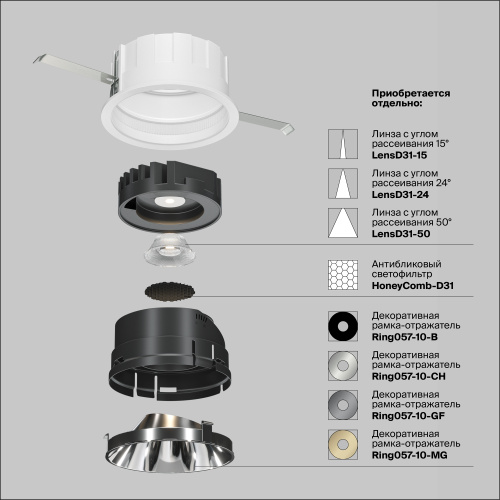 Приобретается отдельно:

Линза с углом рассеивания 15°
LensD31-15

Линза с углом рассеивания 24°
LensD31-24

Линза с углом рассеивания 50°
LensD31-50

Антибликовый светофильтр
HoneyComb-D31

Декоративная рамка-отражатель
Ring057-10-B

Декоративная рамка-отражатель
Ring057-10-CH

Декоративная рамка-отражатель
Ring057-10-GF

Декоративная рамка-отражатель
Ring057-10-MG